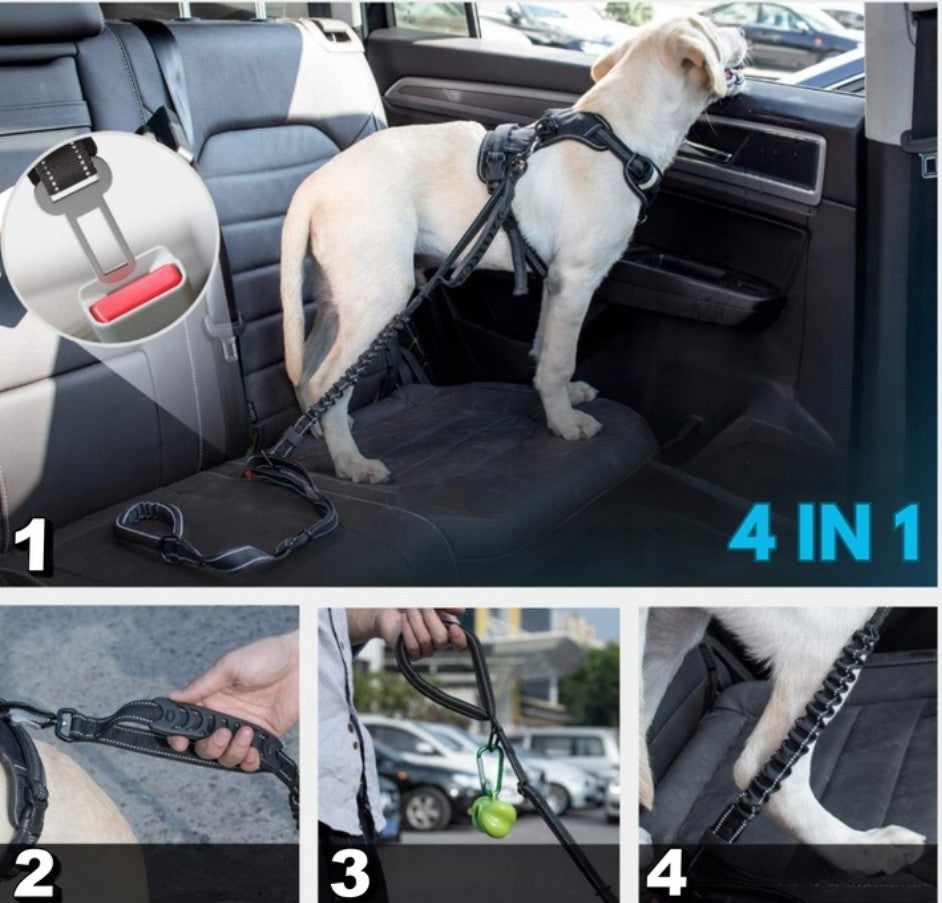 1

4 IN 1

2

3

4